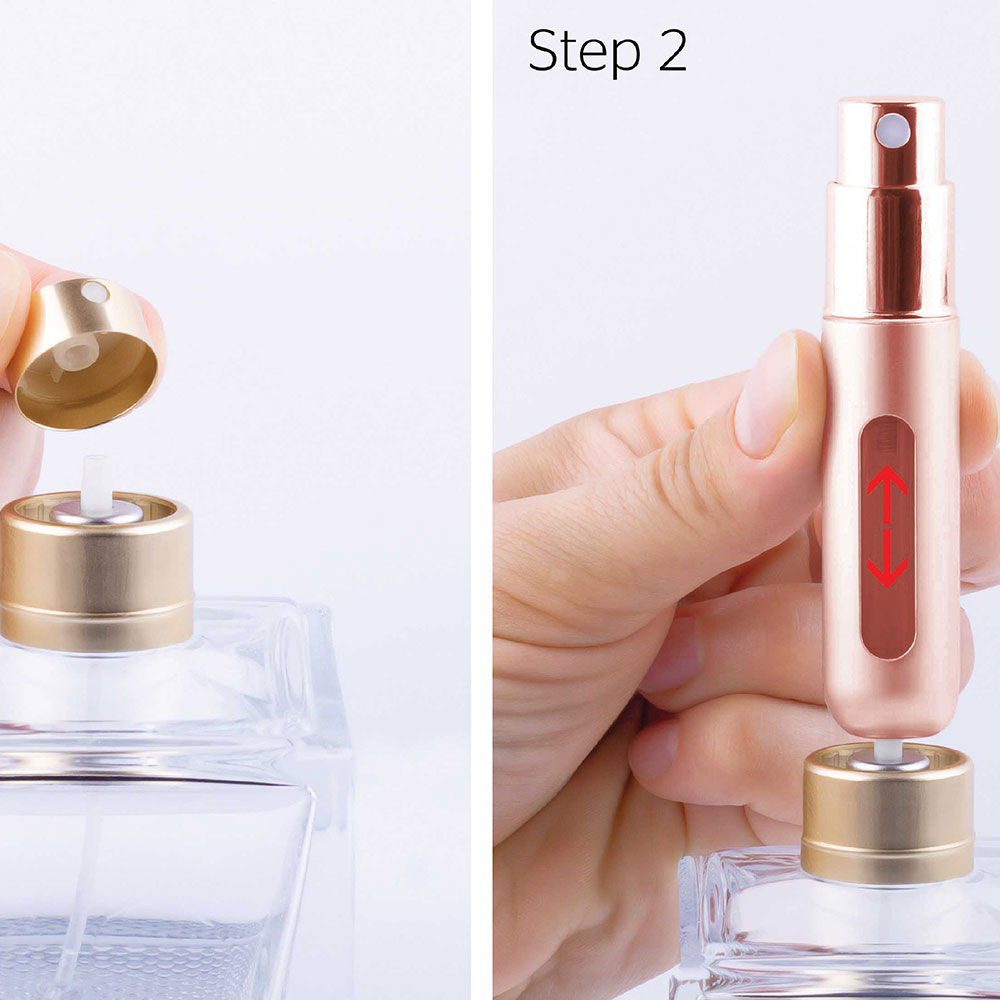 Step 2