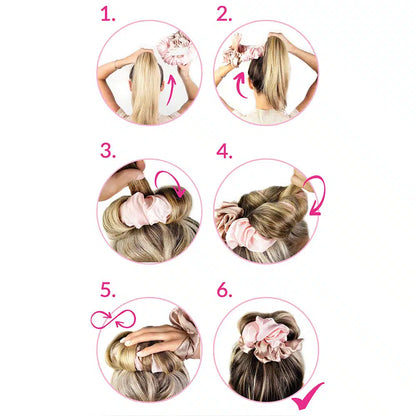 1.

2.

3.

4.

5.

6.