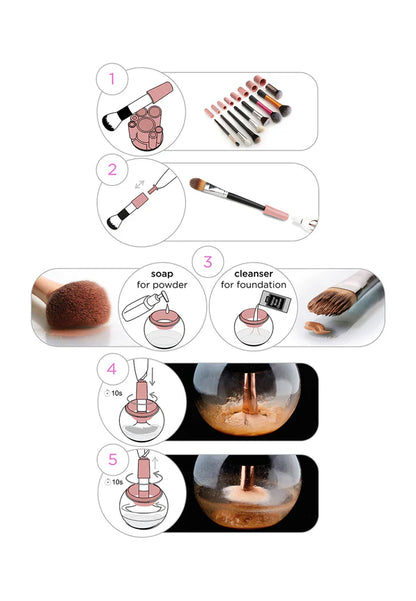 1

2

3

soap
for powder

cleanser
for foundation

4

10s

5

10s